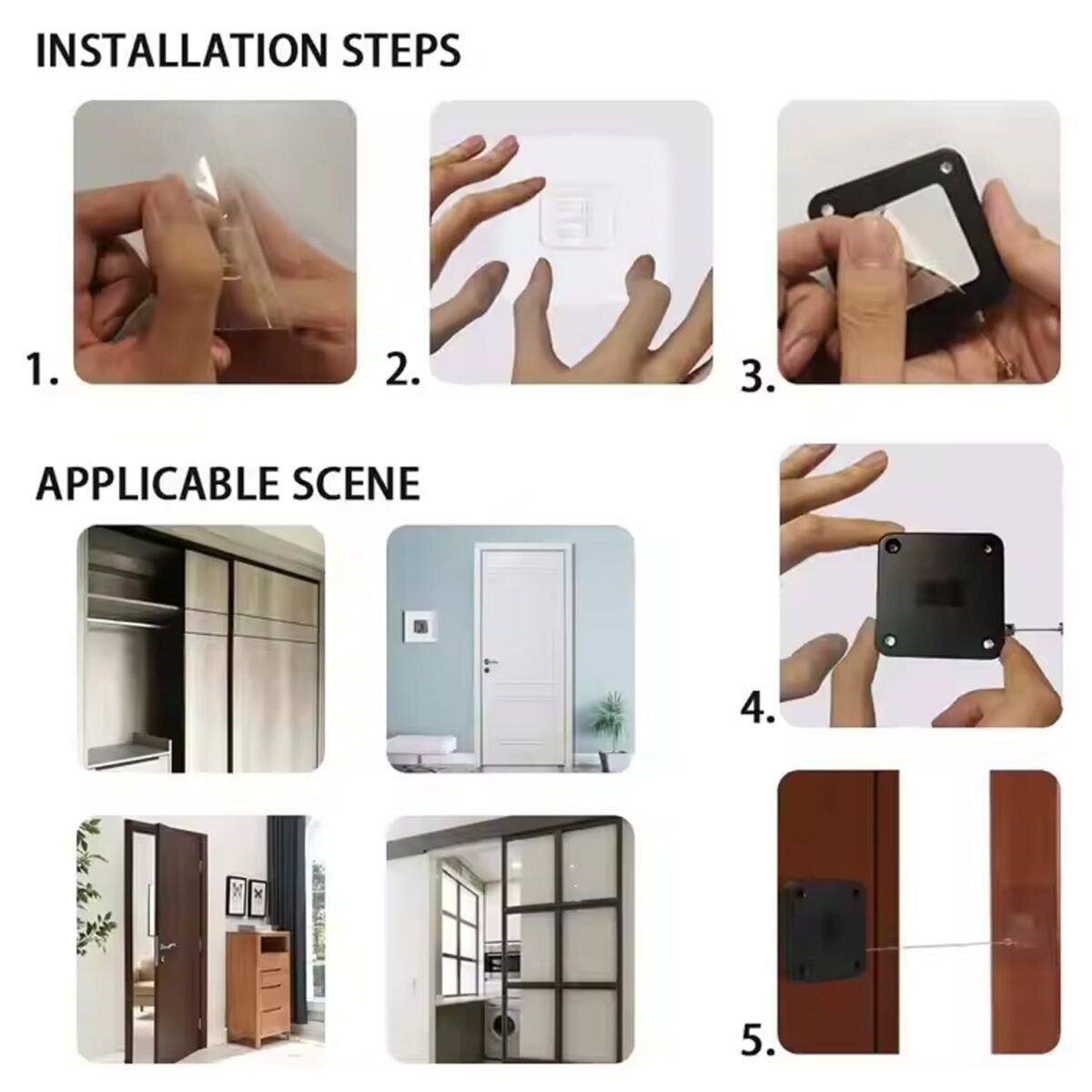 INSTALLATION STEPS

1.

2.

3.

APPLICABLE SCENE

4.

5.