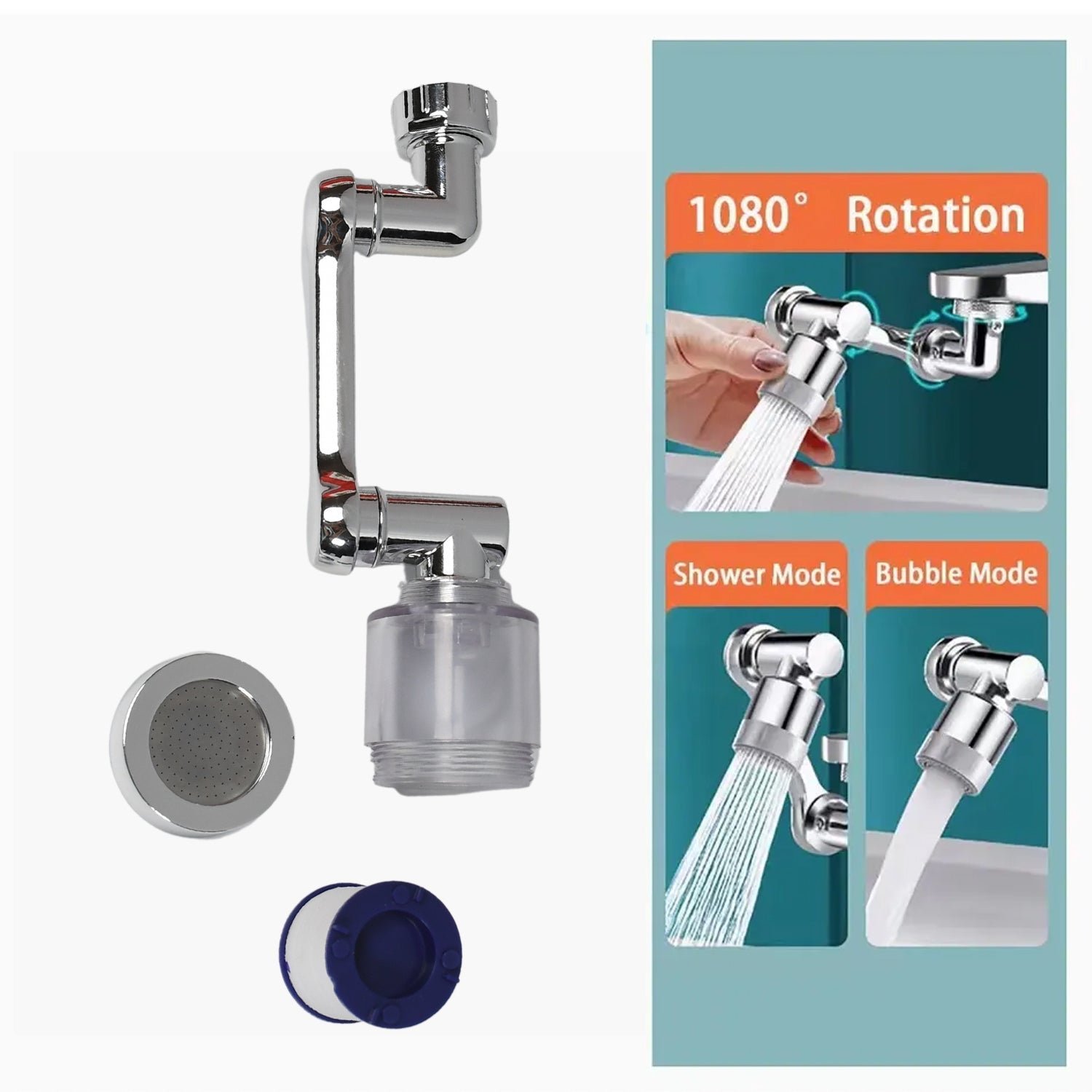 1080° Rotation

Shower Mode

Bubble Mode