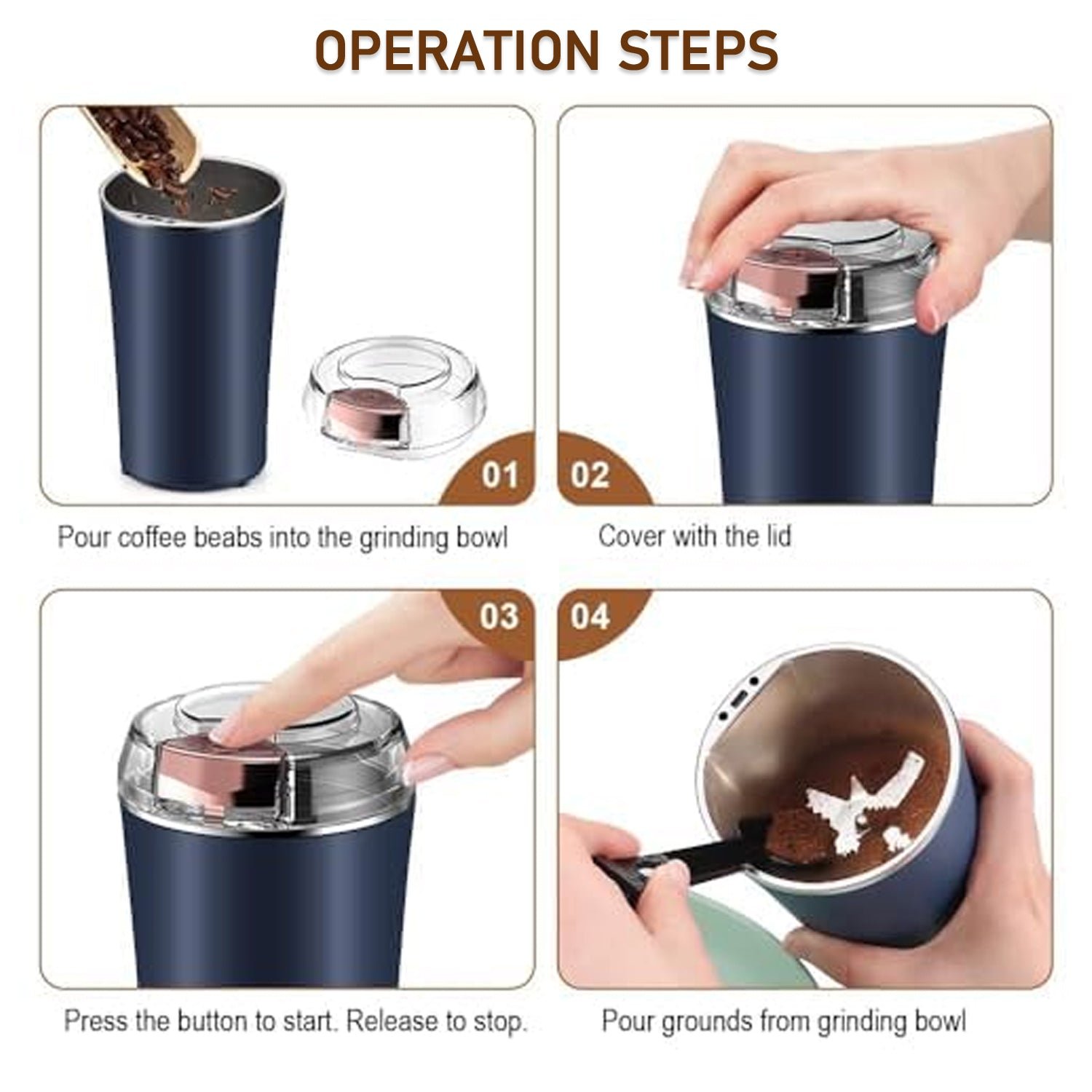 OPERATION STEPS

01

Pour coffee beabs into the grinding bowl

02

Cover with the lid

03

Press the button to start. Release to stop.

04

Pour grounds from grinding bowl