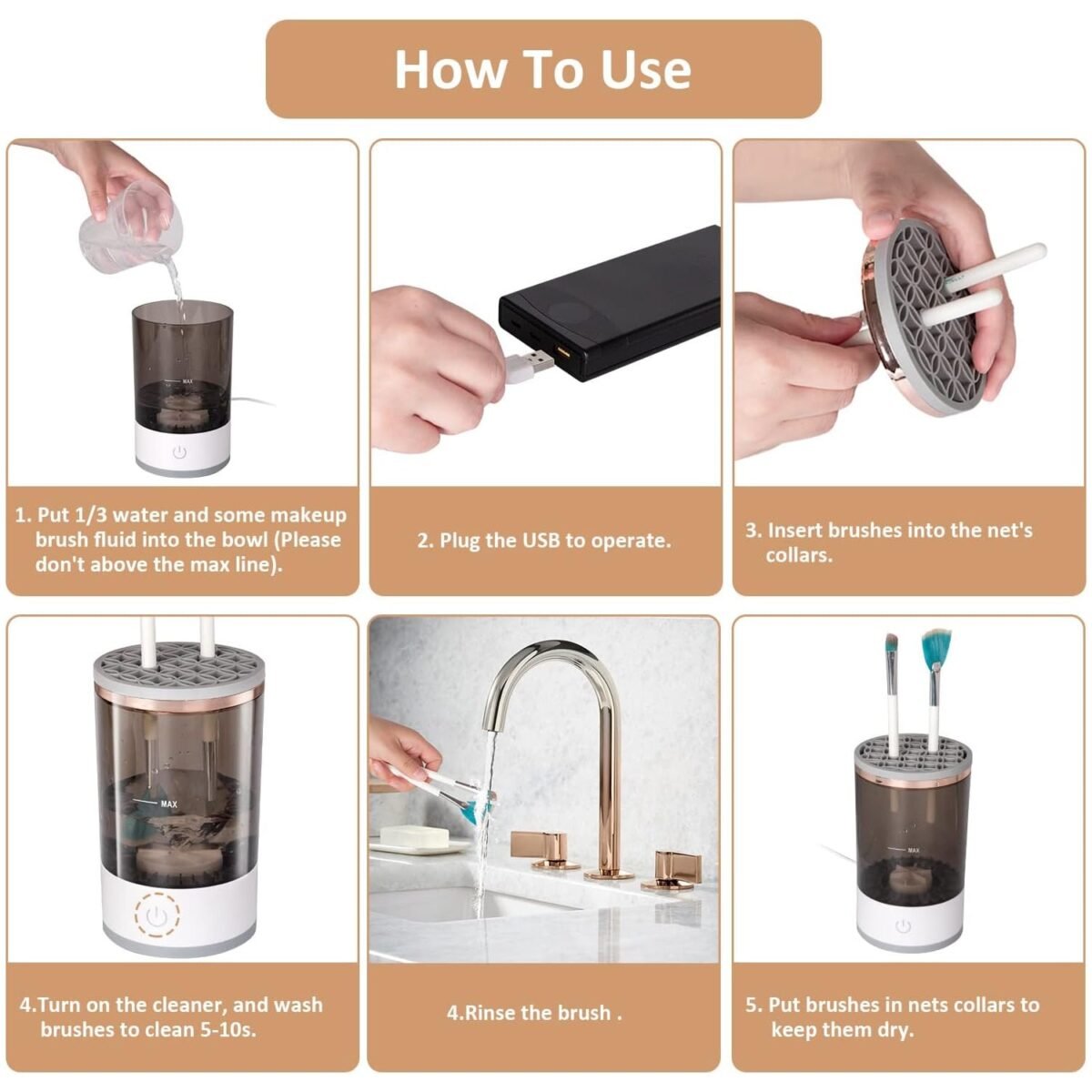 How To Use

MAX

1. Put 1/3 water and some makeup brush fluid into the bowl (Please don't above the max line).

2. Plug the USB to operate.

3. Insert brushes into the net's collars.

MAX

4.Turn on the cleaner, and wash brushes to clean 5-10s.

4.Rinse the brush .

MAX

5. Put brushes in nets collars to keep them dry.