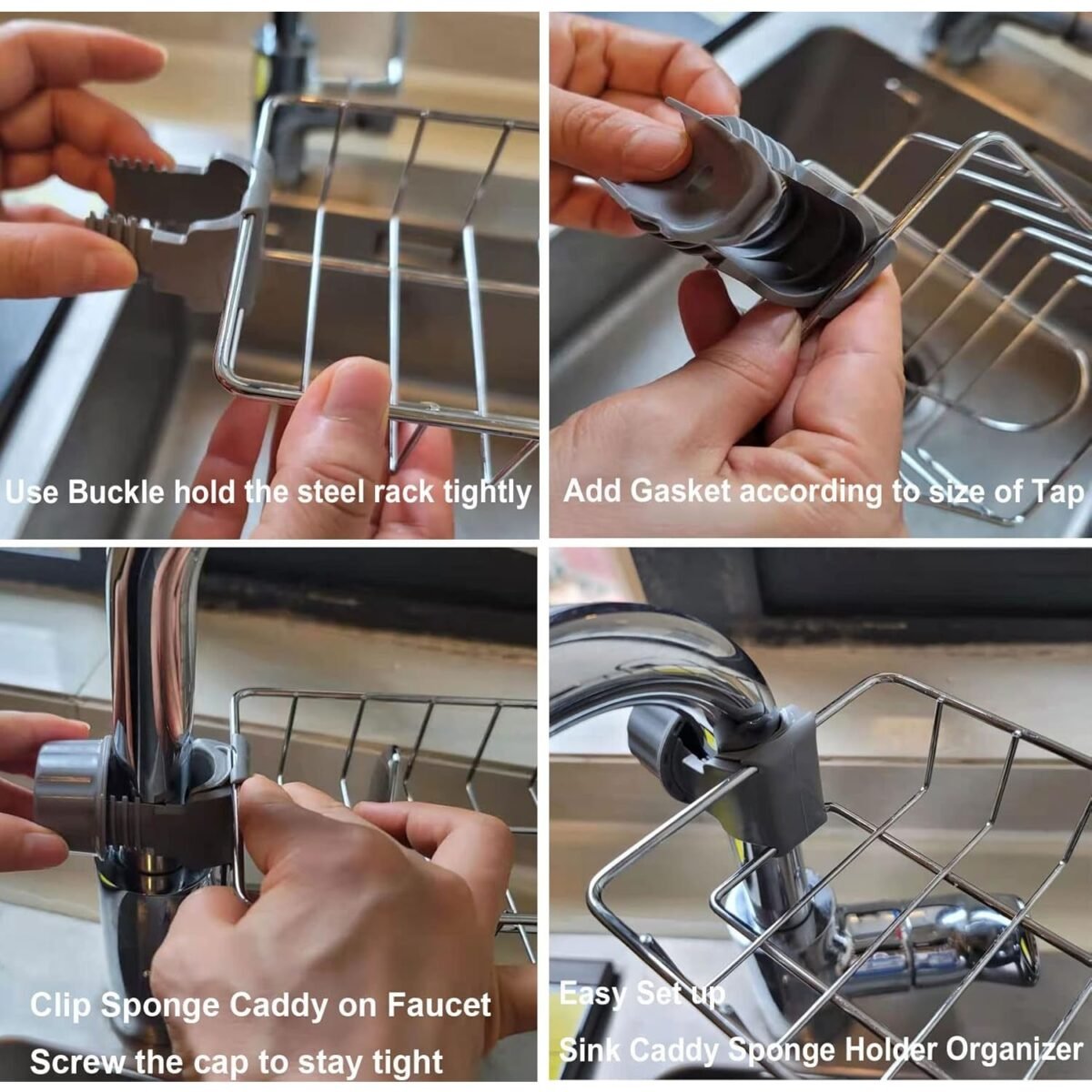 Use Buckle hold the steel rack tightly

Add Gasket according to size of Tap

Clip Sponge Caddy on Faucet
Screw the cap to stay tight

Easy Set up
Sink Caddy Sponge Holder Organizer