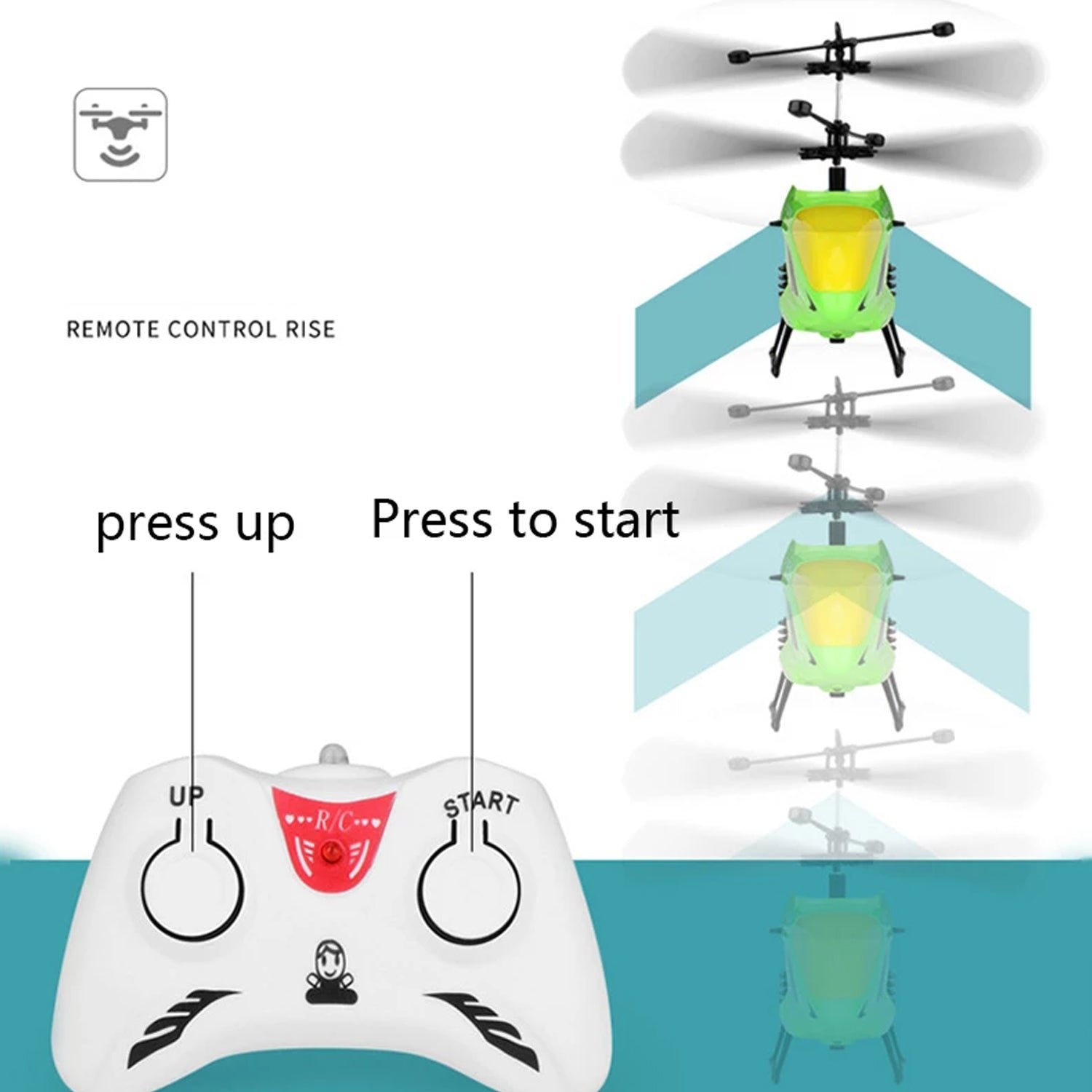 REMOTE CONTROL RISE

press up

Press to start

UP

R/C

START