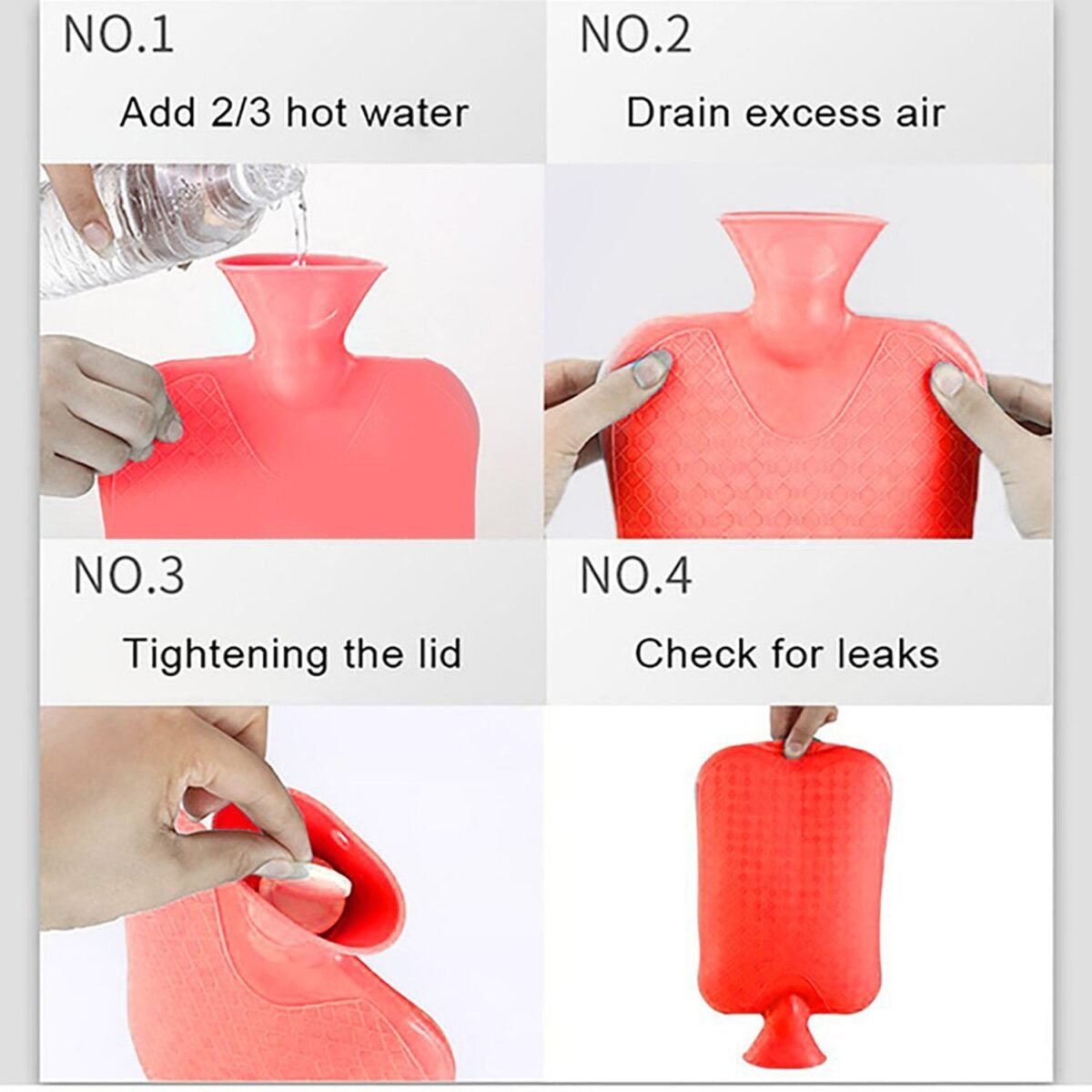 NO.1

Add 2/3 hot water

NO.2

Drain excess air

NO.3

Tightening the lid

NO.4

Check for leaks